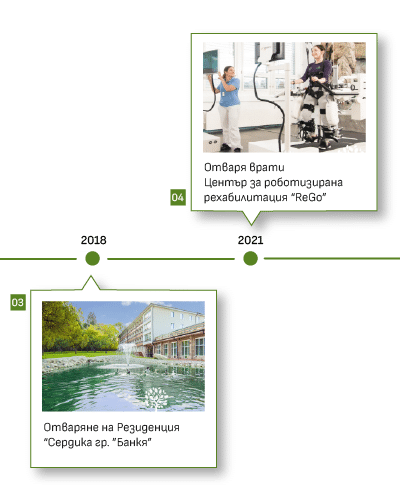 Отваря врати
Център за роботизирана рехабилитация "ReGo"

04

2018

2021

03

Отваряне на Резиденция "Сердика гр. "Банкя"